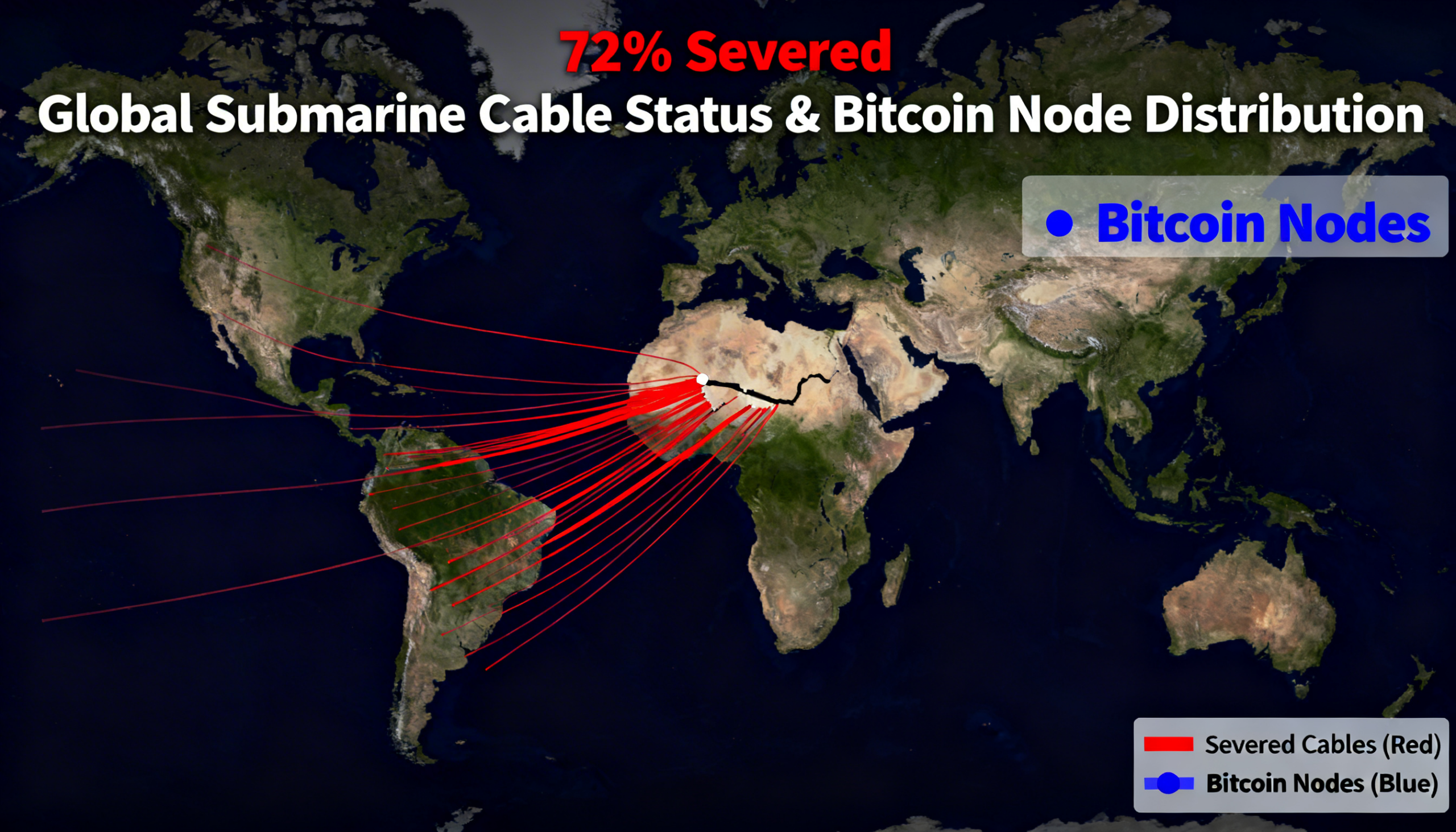 72% Severed

Global Submarine Cable Status & Bitcoin Node Distribution

Bitcoin Nodes

Severed Cables (Red)
Bitcoin Nodes (Blue)