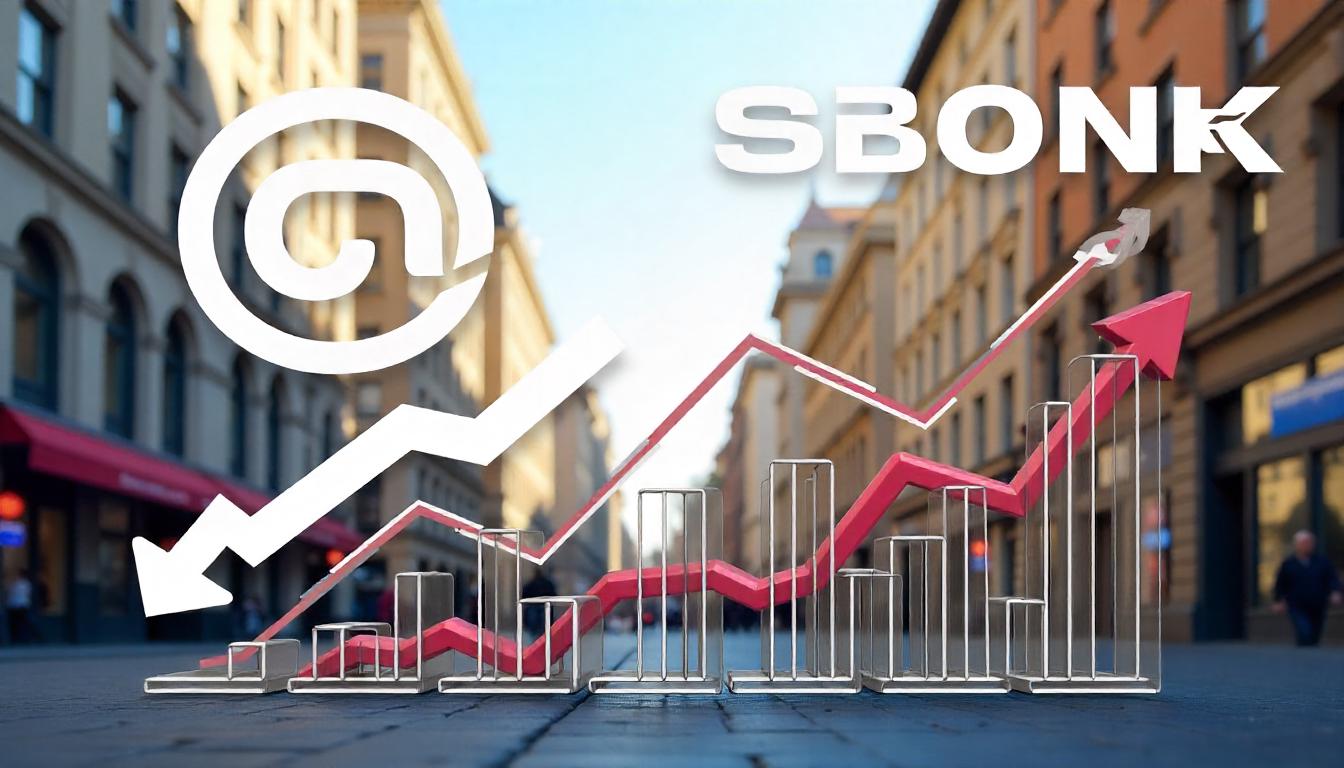 SBONK